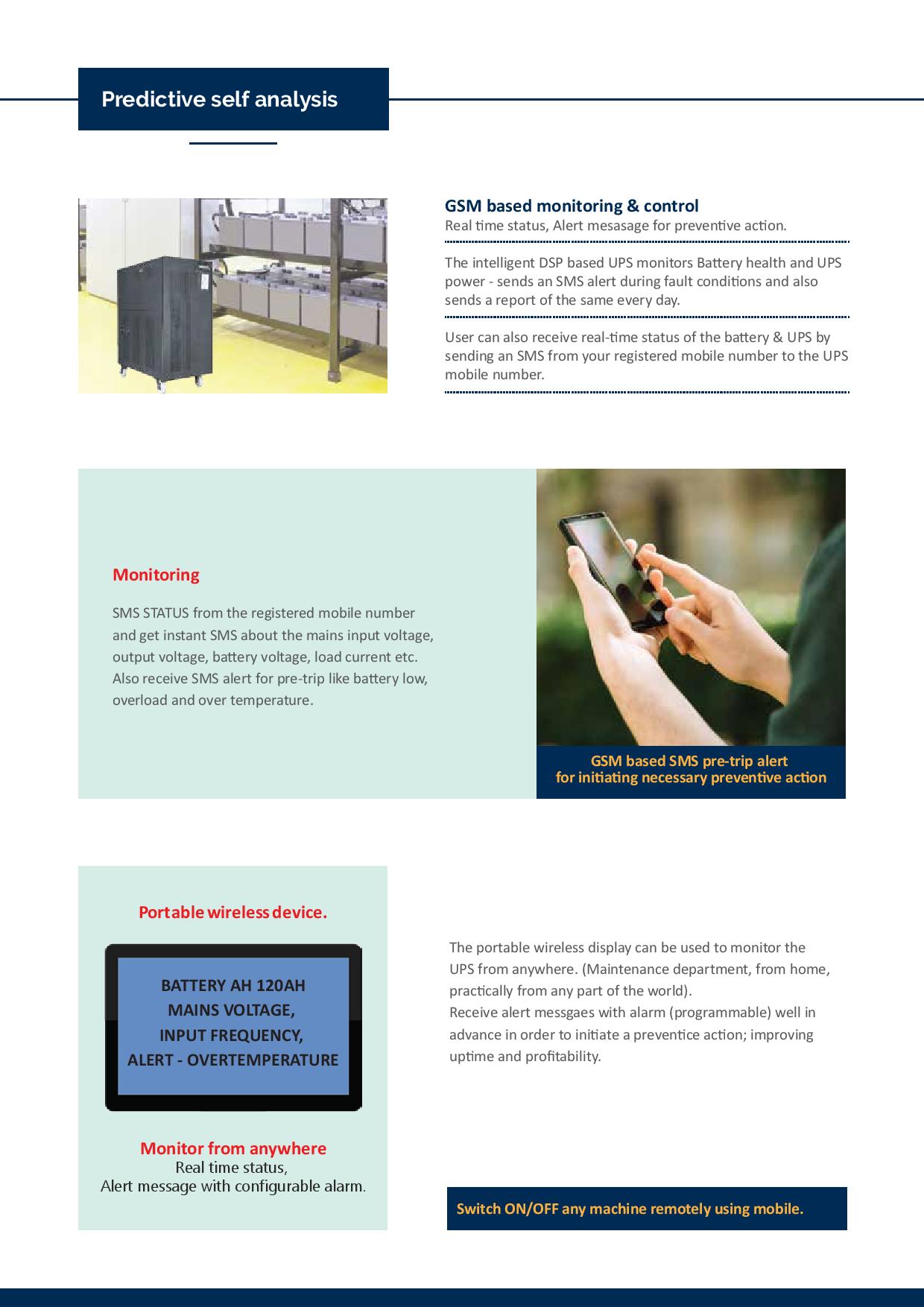 Predictive self analysis

GSM based monitoring & control
Real time status, Alert mesasage for preventive action.

The intelligent DSP based UPS monitors Battery health and UPS power - sends an SMS alert during fault conditions and also sends a report of the same every day.

User can also receive real-time status of the battery & UPS by sending an SMS from your registered mobile number to the UPS mobile number.

Monitoring

SMS STATUS from the registered mobile number and get instant SMS about the mains input voltage, output voltage, battery voltage, load current etc. Also receive SMS alert for pre-trip like battery low, overload and over temperature.

GSM based SMS pre-trip alert
for initiating necessary preventive action

Portable wireless device.

BATTERY AH 120AH
MAINS VOLTAGE,
INPUT FREQUENCY,
ALERT - OVERTEMPERATURE

Monitor from anywhere
Real time status,
Alert message with configurable alarm.

The portable wireless display can be used to monitor the UPS from anywhere. (Maintenance department, from home, practically from any part of the world).
Receive alert messgaes with alarm (programmable) well in advance in order to initiate a preventice action; improving uptime and profitability.

Switch ON/OFF any machine remotely using mobile.